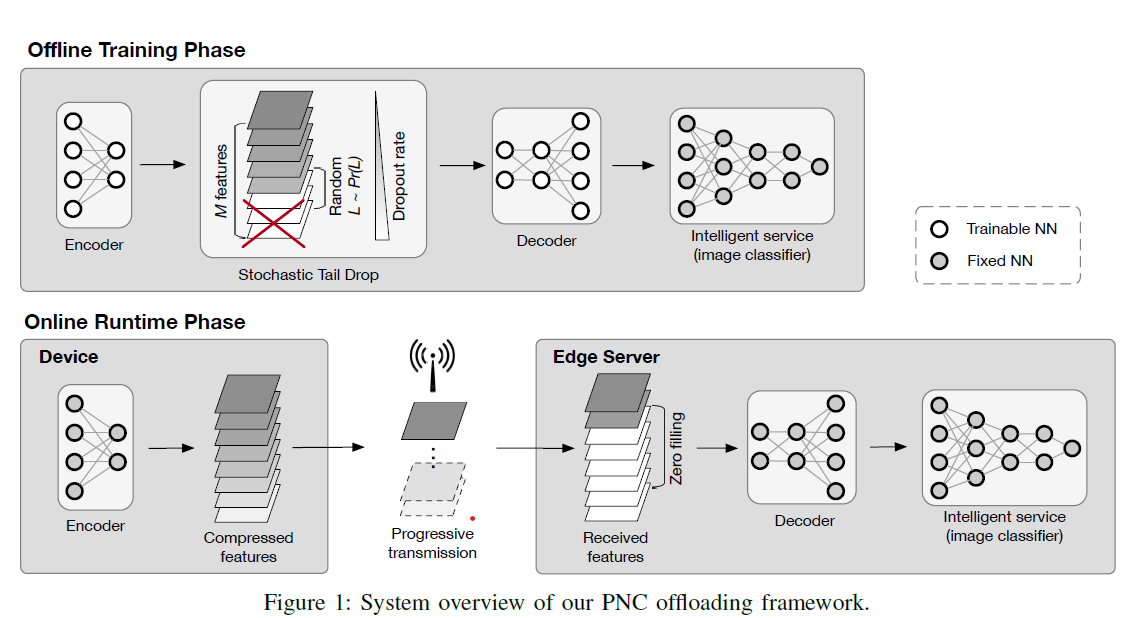 Offline Training Phase

Encoder

M features

Random $L \sim Pr(L)$

Dropout rate

Stochastic Tail Drop

Decoder

Intelligent service (image classifier)

Trainable NN

Fixed NN

Online Runtime Phase

Device

Encoder

Compressed features

Progressive transmission

Edge Server

Zero filling

Received features

Decoder

Intelligent service (image classifier)

Figure 1: System overview of our PNC offloading framework.